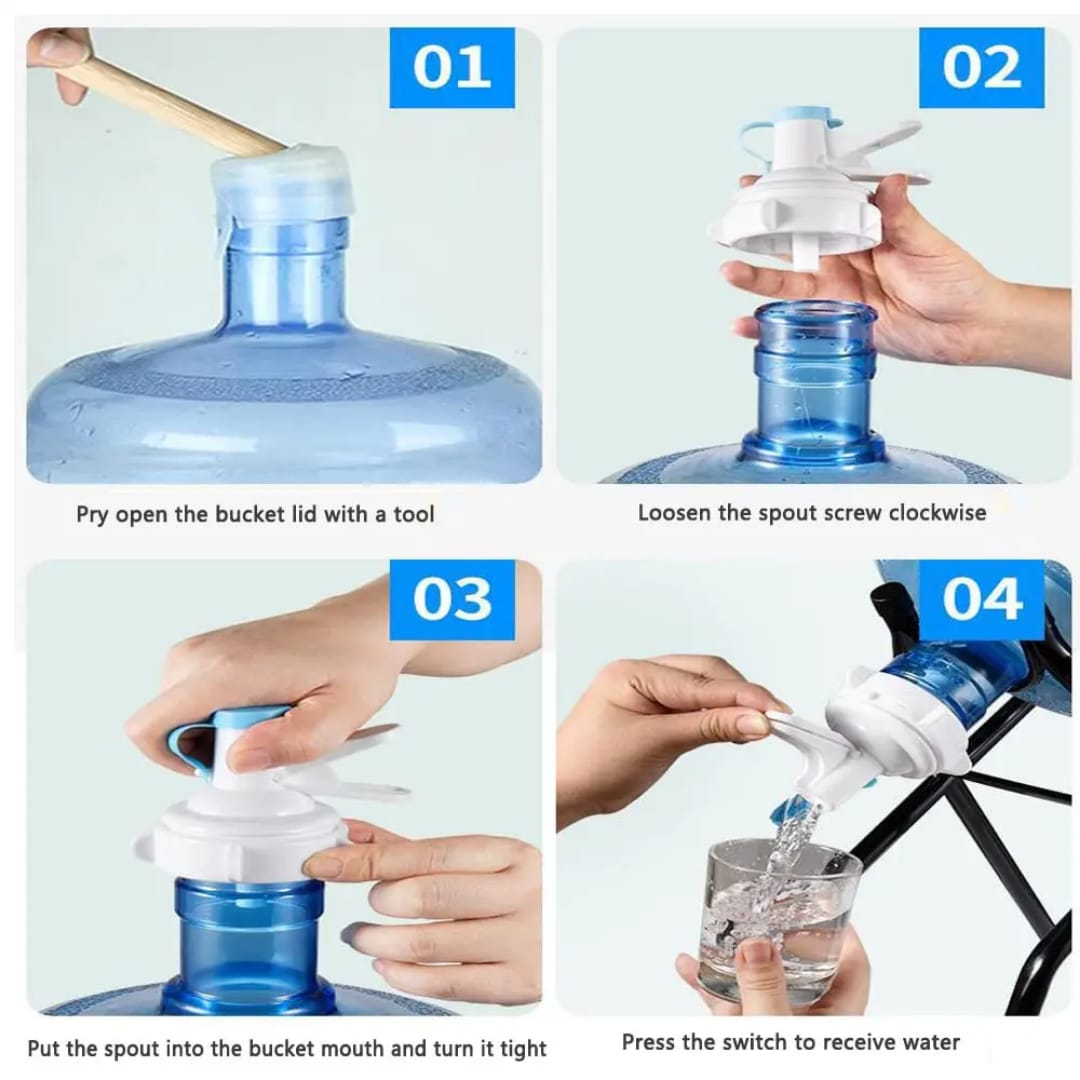 01

Pry open the bucket lid with a tool

02

Loosen the spout screw clockwise

03

Put the spout into the bucket mouth and turn it tight

04

Press the switch to receive water