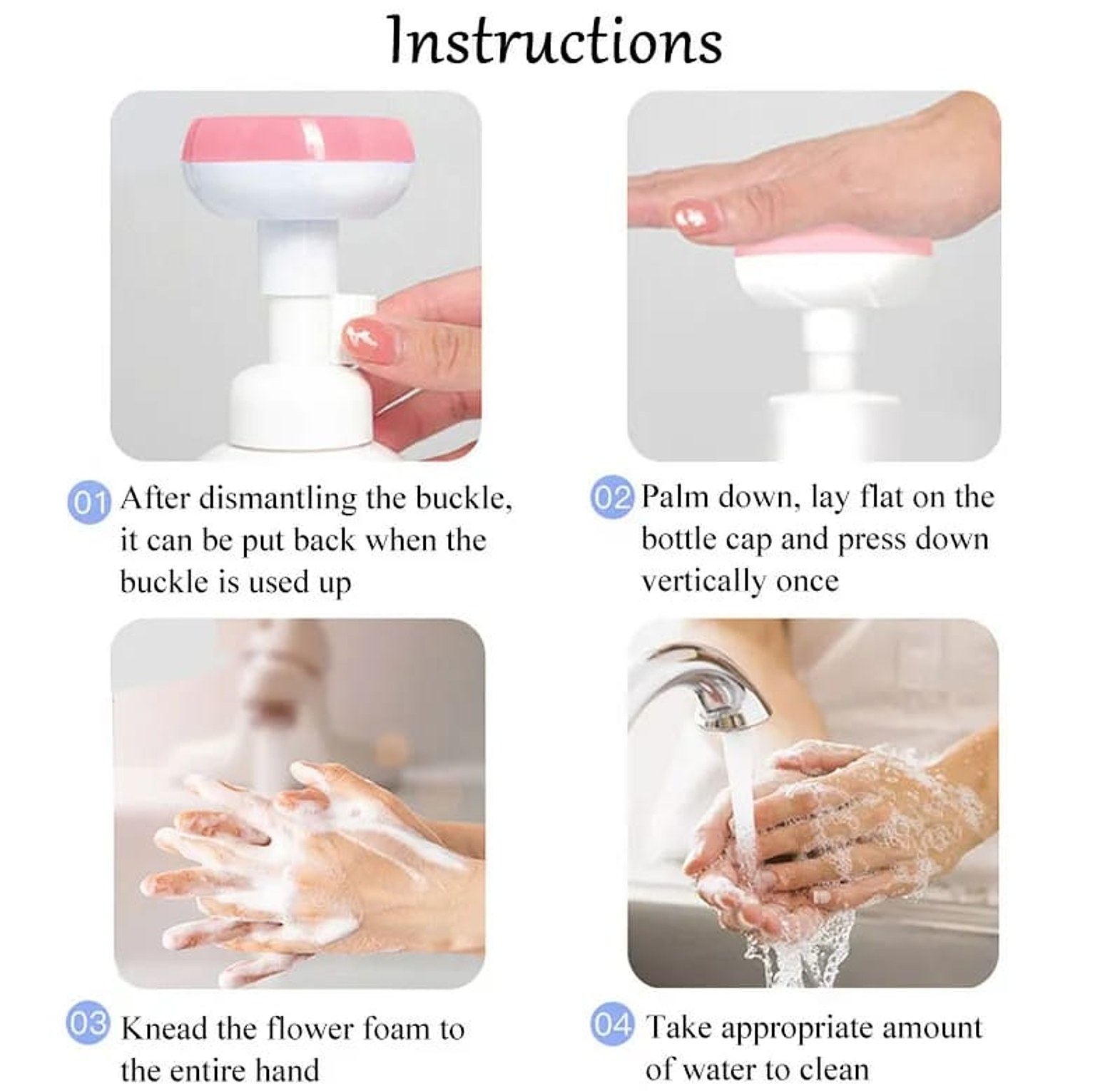 Instructions

01 After dismantling the buckle, it can be put back when the buckle is used up

02 Palm down, lay flat on the bottle cap and press down vertically once

03 Knead the flower foam to the entire hand

04 Take appropriate amount of water to clean