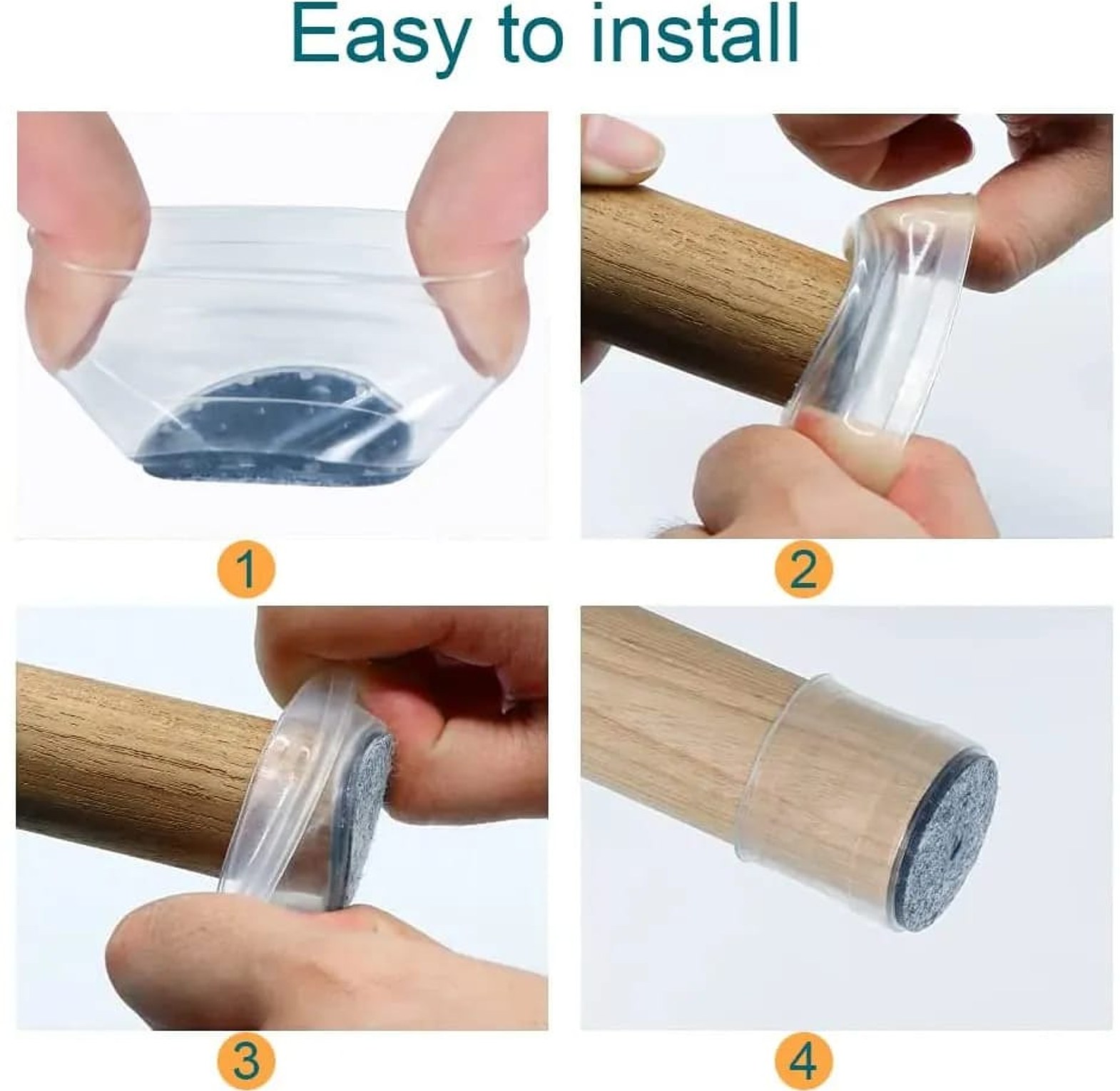 Easy to install

1

2

3

4