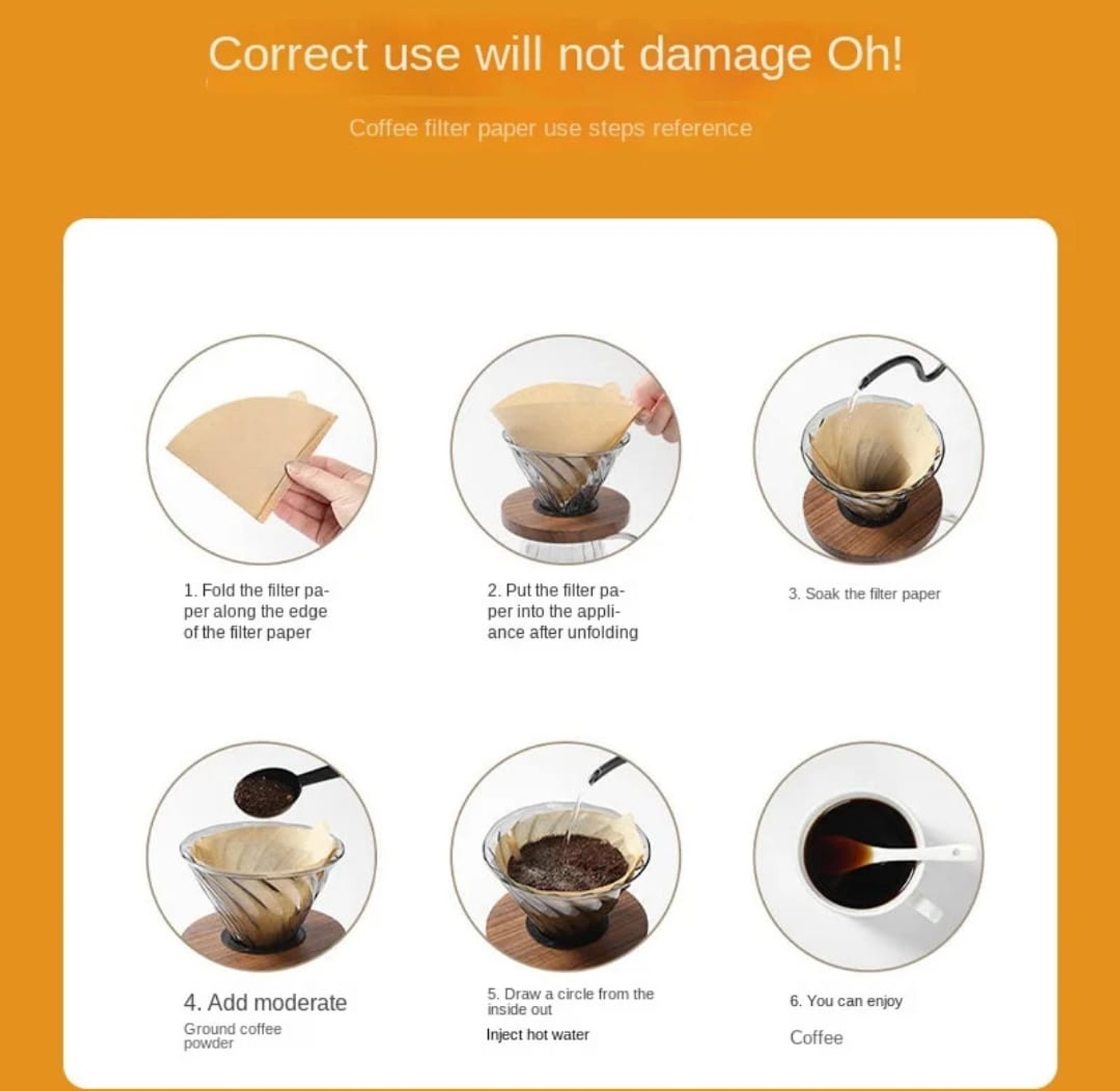 Correct use will not damage Oh!

Coffee filter paper use steps reference

1. Fold the filter paper along the edge of the filter paper

2. Put the filter paper into the appliance after unfolding

3. Soak the filter paper

4. Add moderate

Ground coffee powder

5. Draw a circle from the inside out

Inject hot water

6. You can enjoy

Coffee