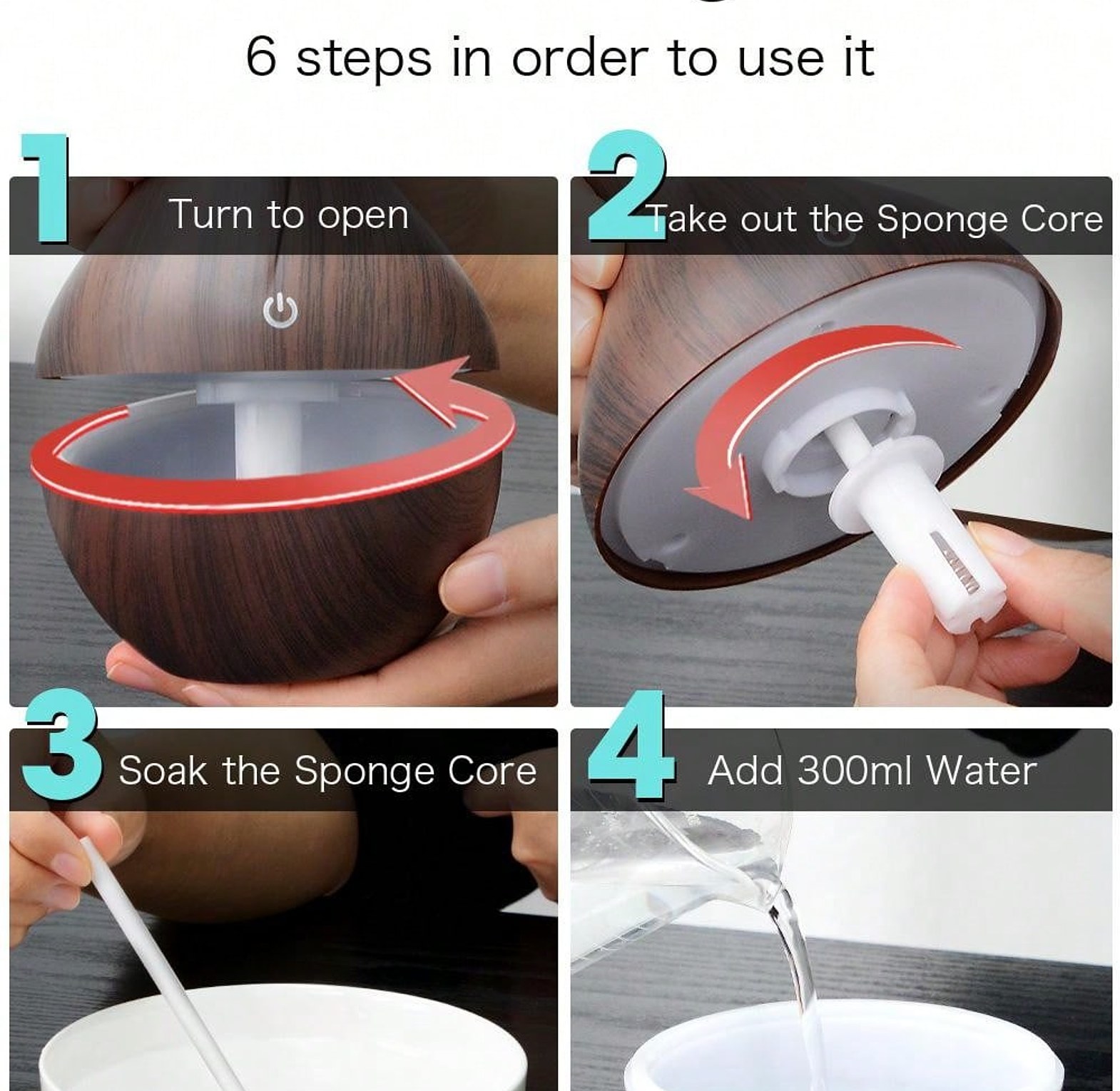 6 steps in order to use it

1 Turn to open

2 Take out the Sponge Core

3 Soak the Sponge Core

4 Add 300ml Water