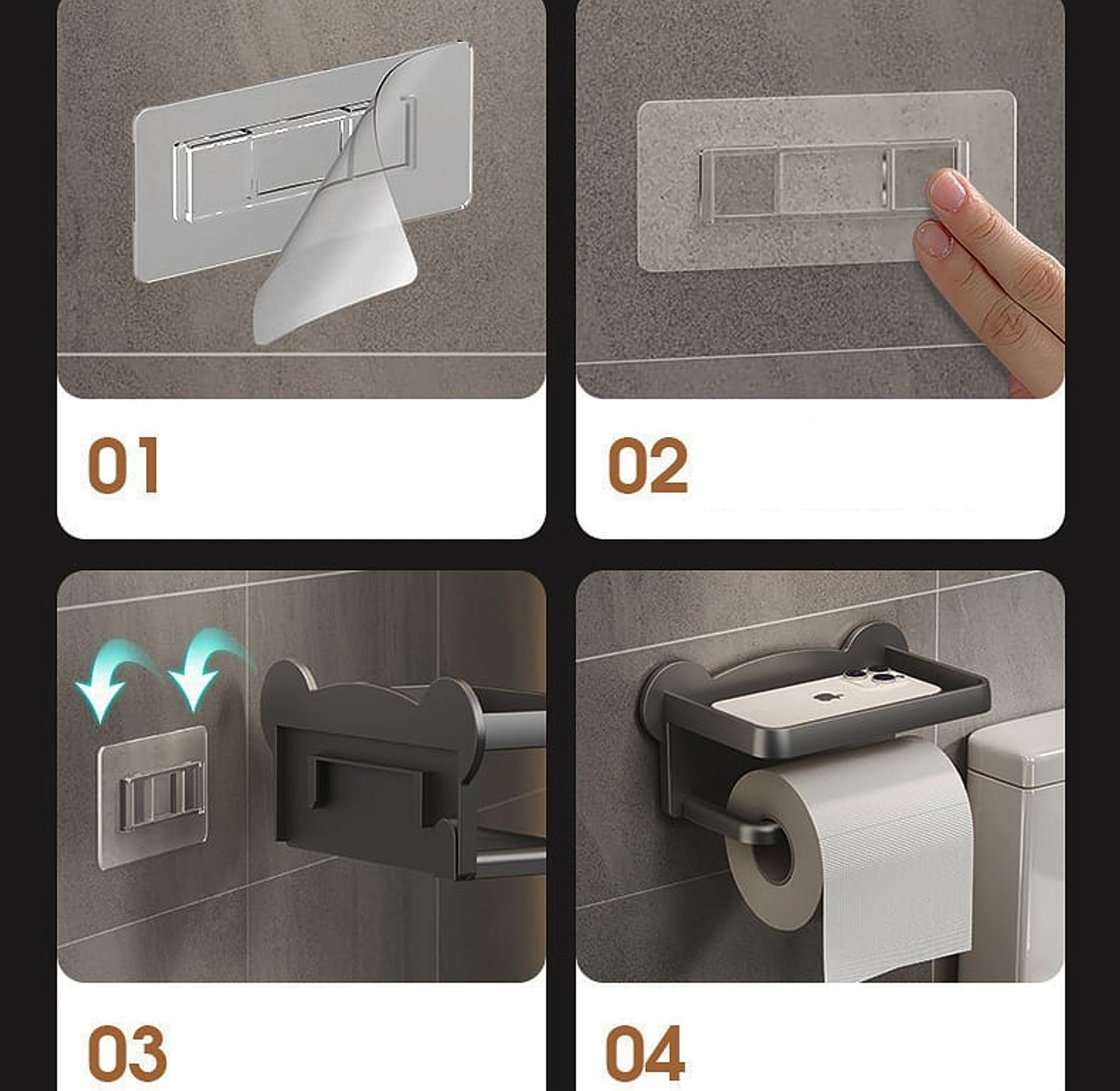 01

02

03

04