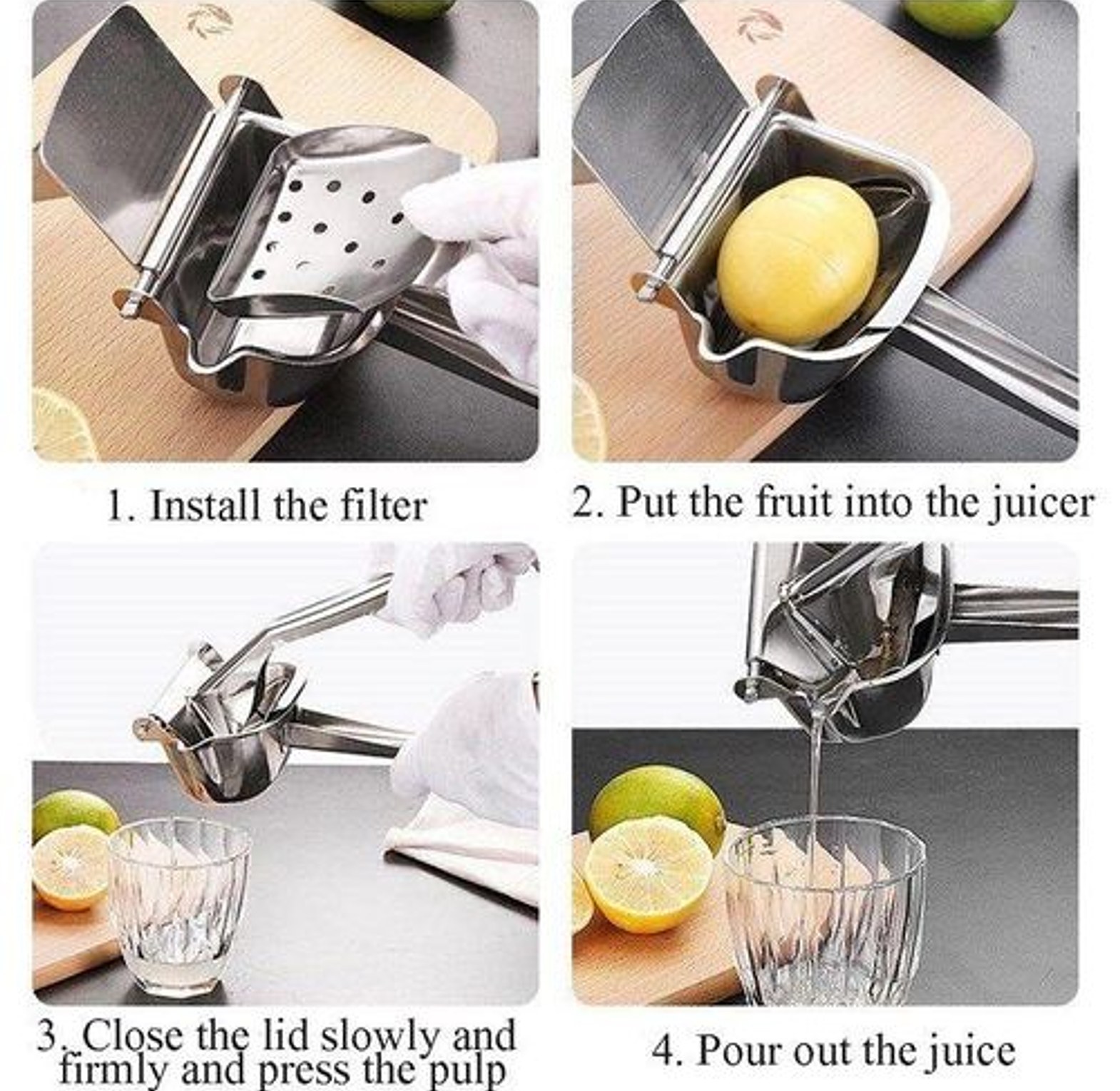 1. Install the filter

2. Put the fruit into the juicer

3. Close the lid slowly and firmly and press the pulp

4. Pour out the juice