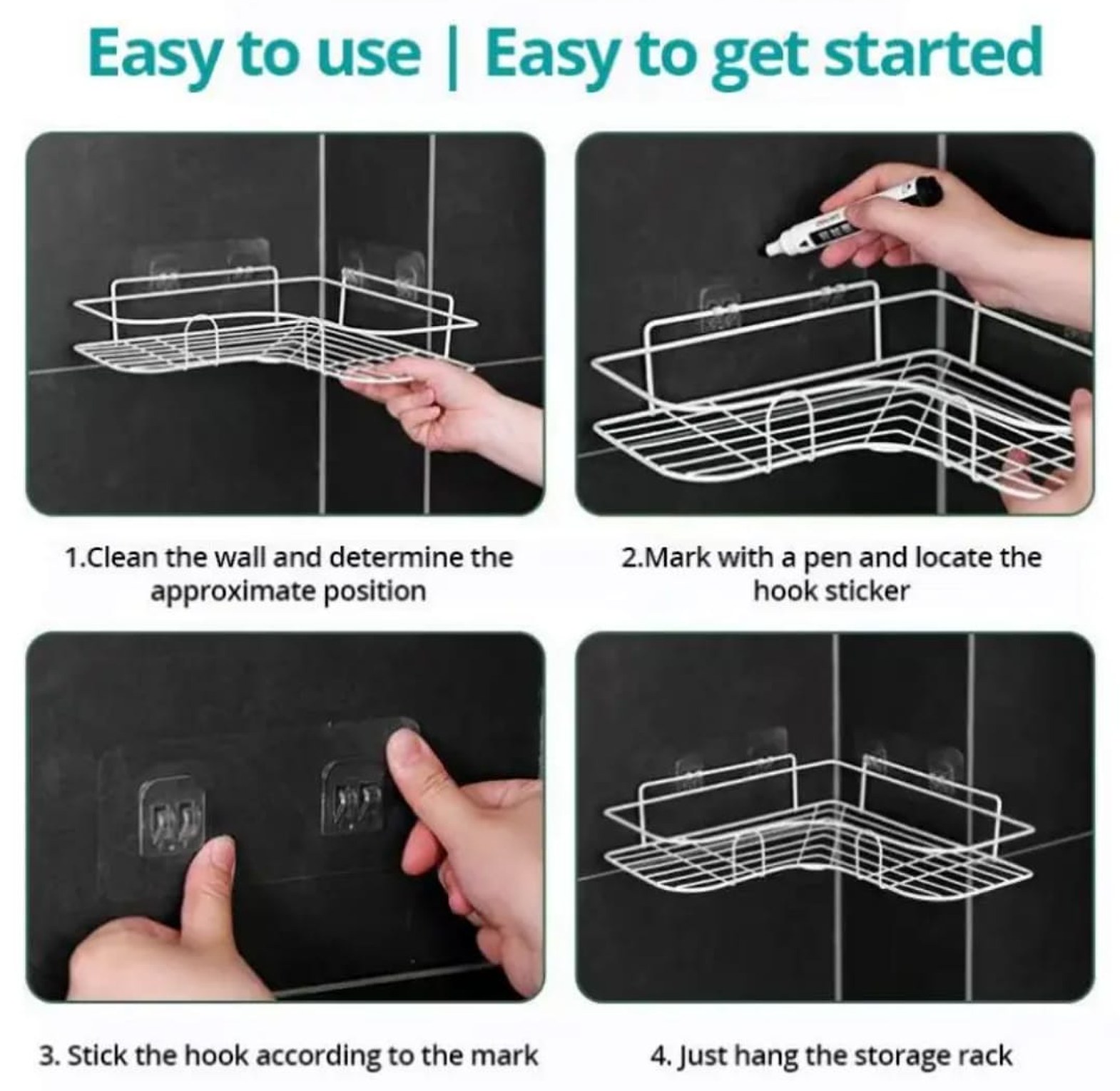 Easy to use | Easy to get started

1.Clean the wall and determine the approximate position

2.Mark with a pen and locate the hook sticker

3. Stick the hook according to the mark

4. Just hang the storage rack