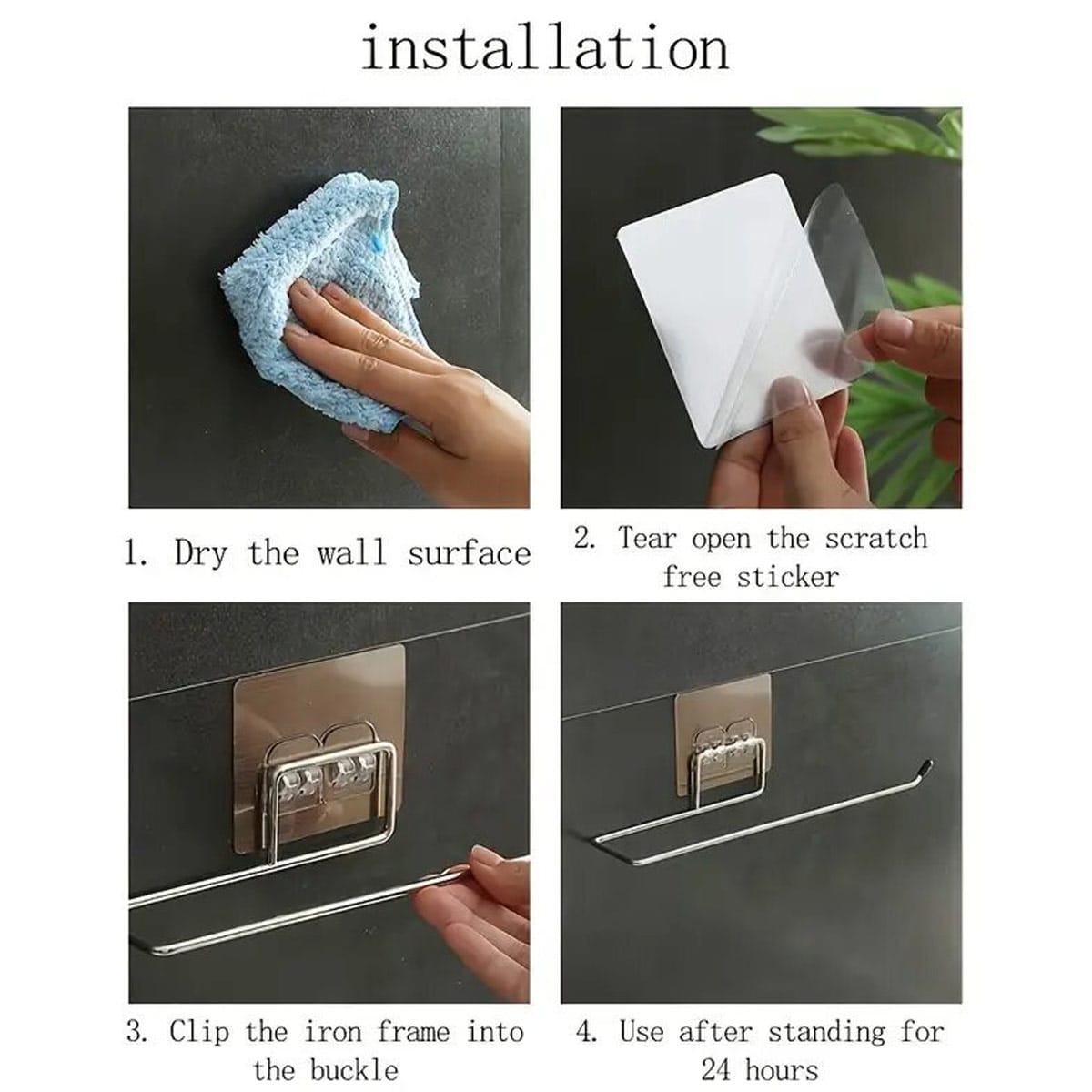 installation

1. Dry the wall surface

2. Tear open the scratch free sticker

3. Clip the iron frame into the buckle

4. Use after standing for 24 hours