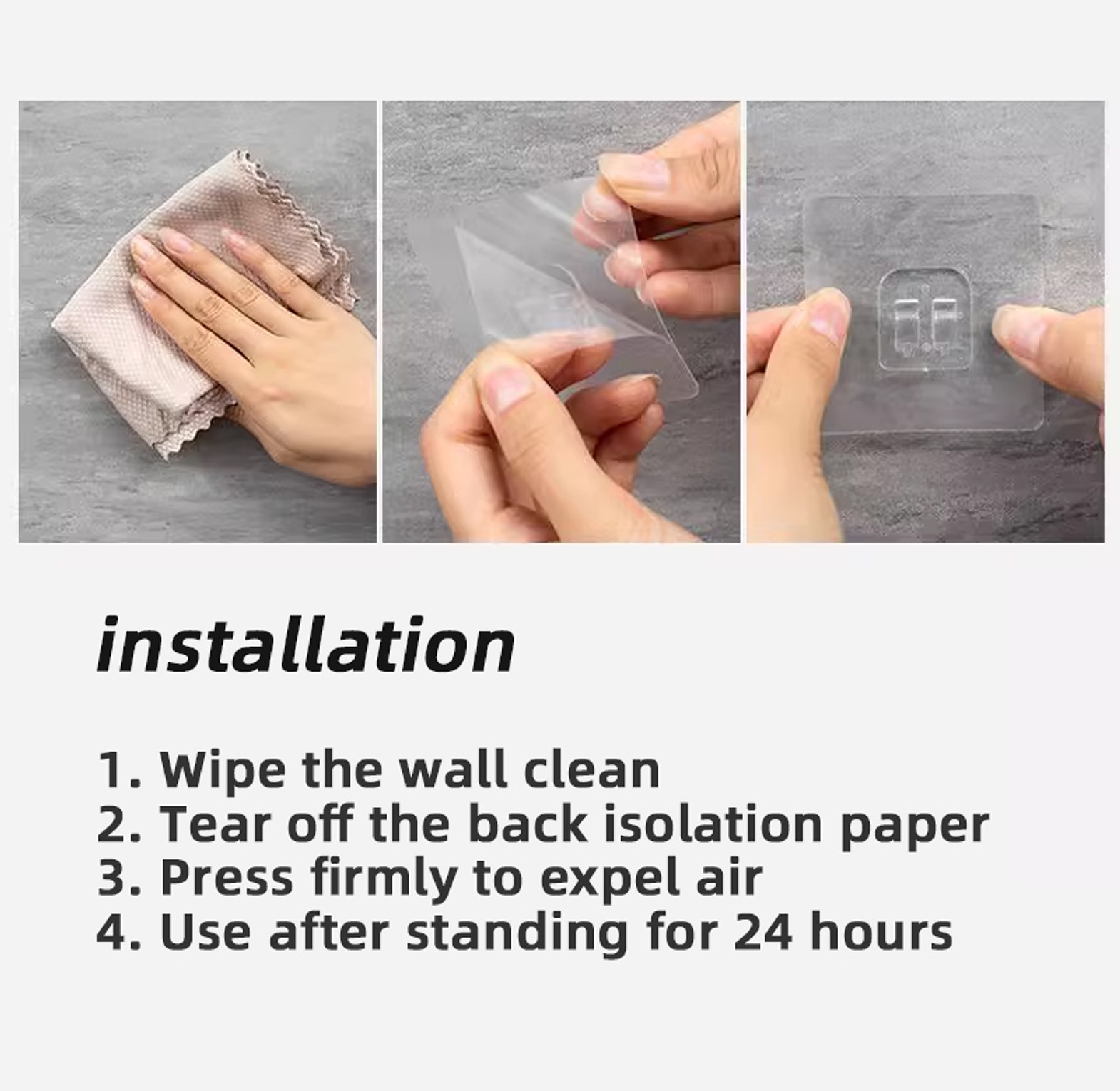 installation

1. Wipe the wall clean
2. Tear off the back isolation paper
3. Press firmly to expel air
4. Use after standing for 24 hours